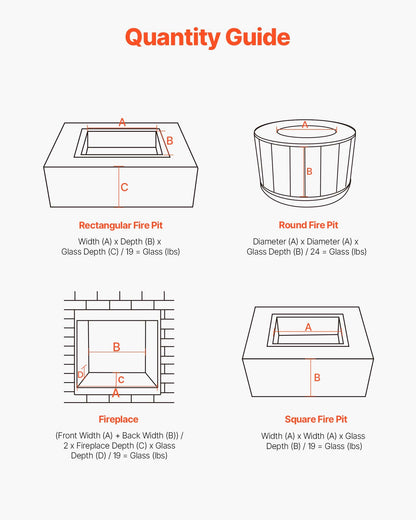 Quantity Guide

A
B
C

Rectangular Fire Pit

Width (A) x Depth (B) x Glass Depth (C) / 19 = Glass (lbs)

A
B

Round Fire Pit

Diameter (A) x Diameter (A) x Glass Depth (B) / 24 = Glass (lbs)

B
D
C
A

Fireplace

(Front Width (A) + Back Width (B)) / 2 x Fireplace Depth (C) x Glass Depth (D) / 19 = Glass (lbs)

A
B

Square Fire Pit

Width (A) x Width (A) x Glass Depth (B) / 19 = Glass (lbs)