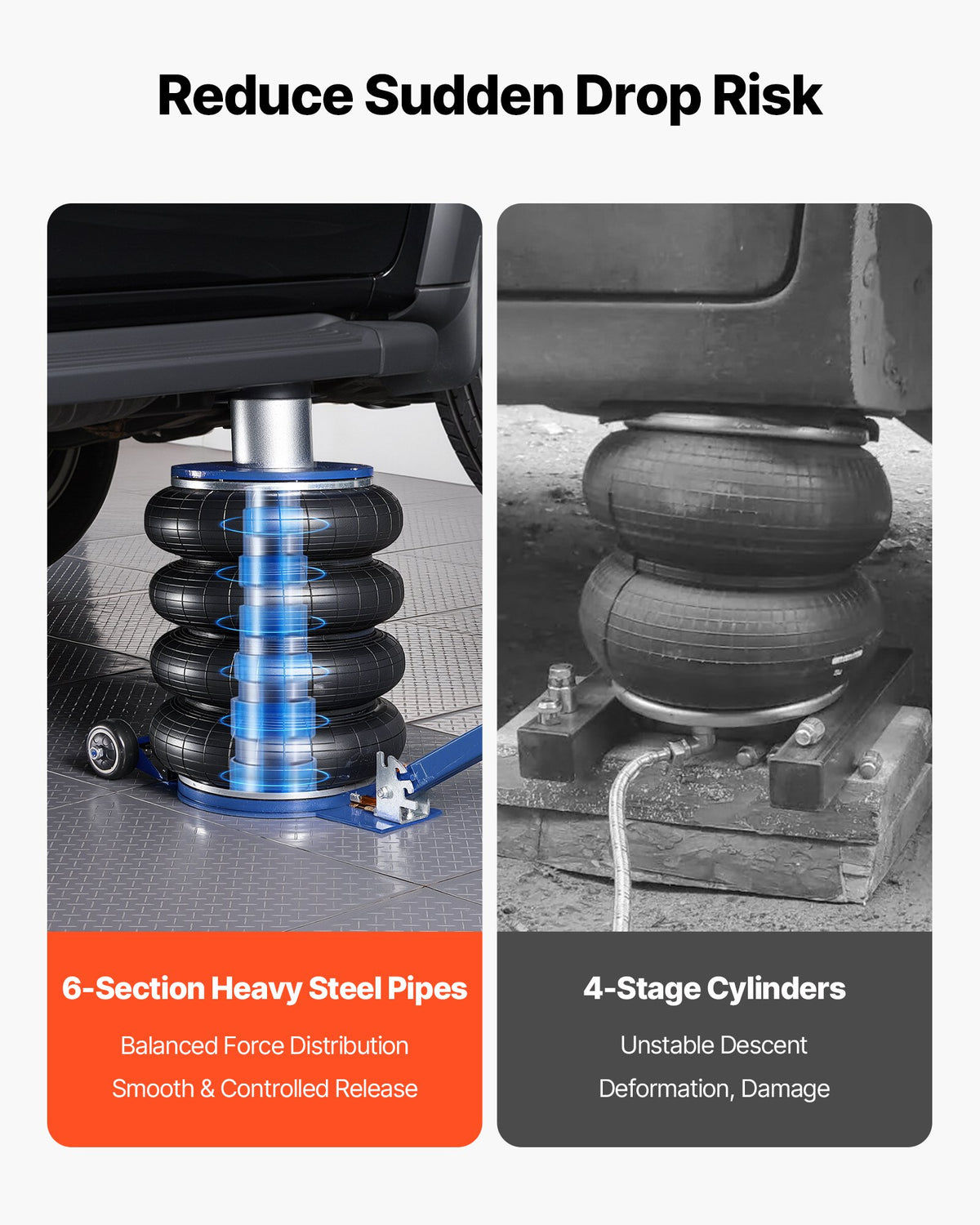 Reduce Sudden Drop Risk

6-Section Heavy Steel Pipes

Balanced Force Distribution

Smooth & Controlled Release

4-Stage Cylinders

Unstable Descent

Deformation, Damage