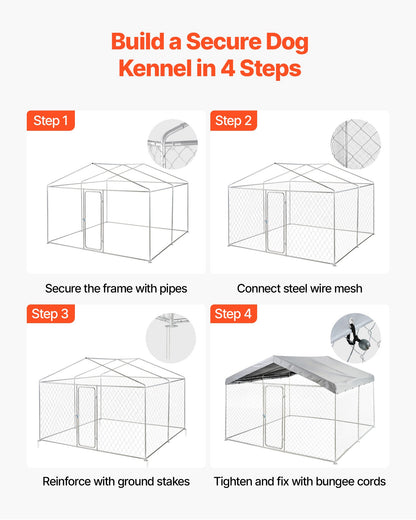 Build a Secure Dog Kennel in 4 Steps

Step 1

Secure the frame with pipes

Step 2

Connect steel wire mesh

Step 3

Reinforce with ground stakes

Step 4

Tighten and fix with bungee cords