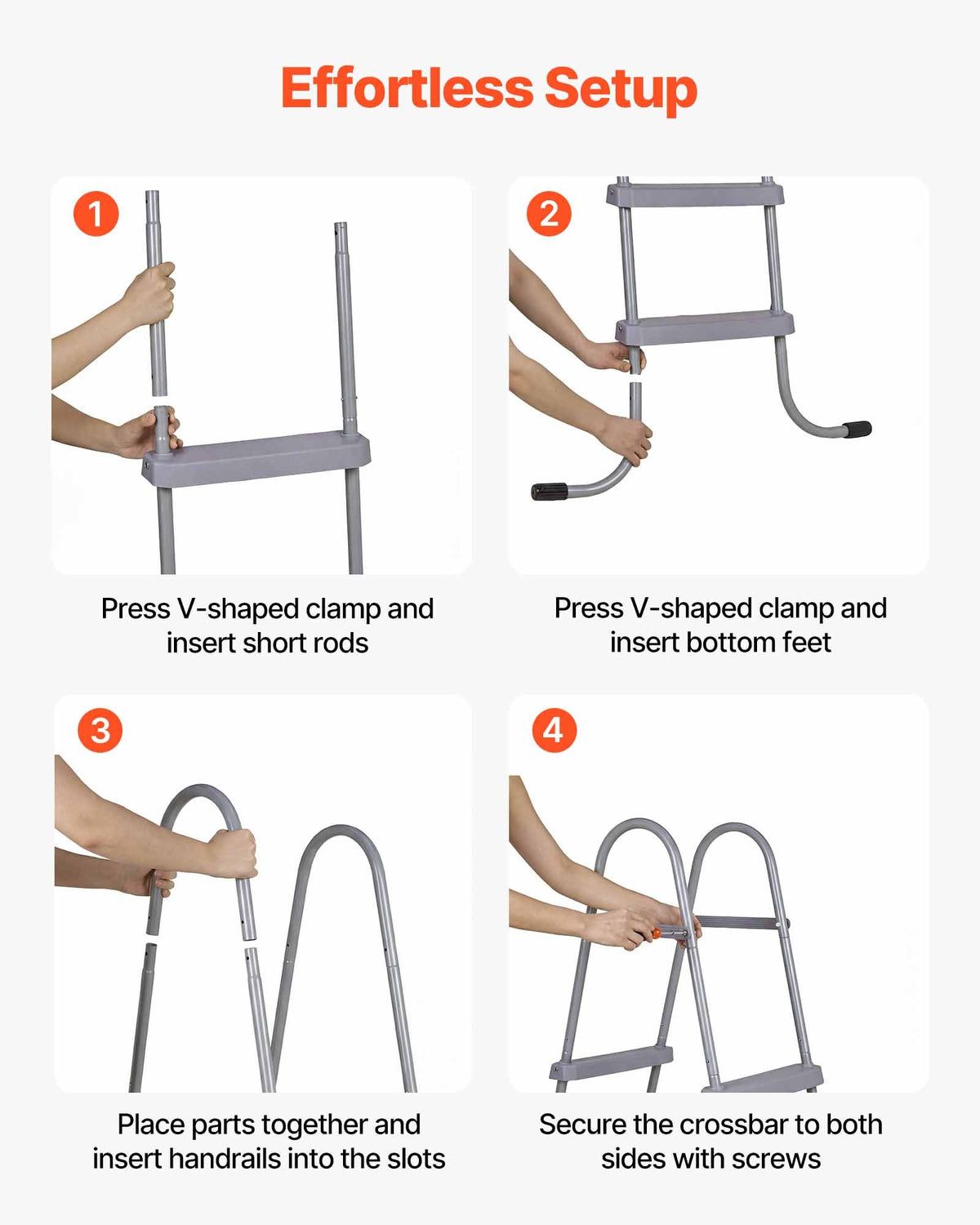 Effortless Setup

1

Press V-shaped clamp and insert short rods

2

Press V-shaped clamp and insert bottom feet

3

Place parts together and insert handrails into the slots

4

Secure the crossbar to both sides with screws