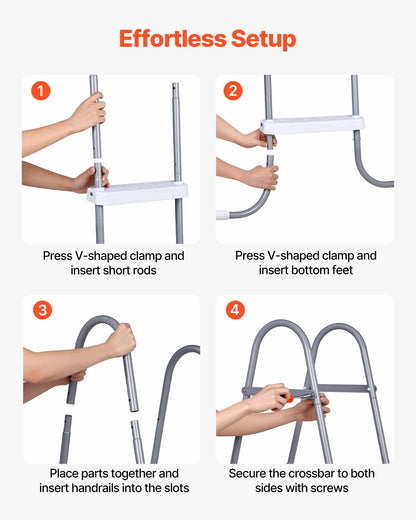 Effortless Setup

1

Press V-shaped clamp and insert short rods

2

Press V-shaped clamp and insert bottom feet

3

Place parts together and insert handrails into the slots

4

Secure the crossbar to both sides with screws