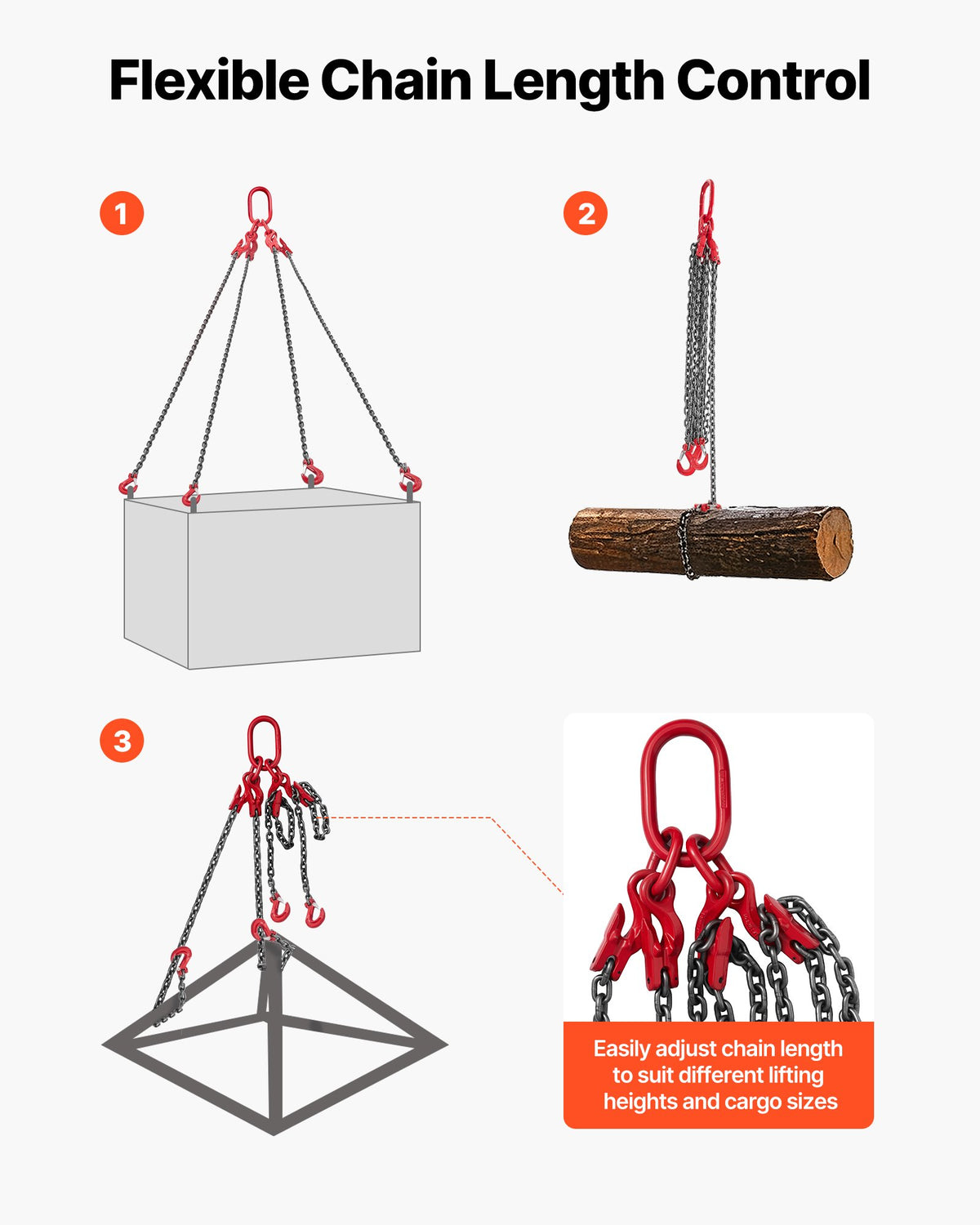 Flexible Chain Length Control

1

2

3

Easily adjust chain length to suit different lifting heights and cargo sizes