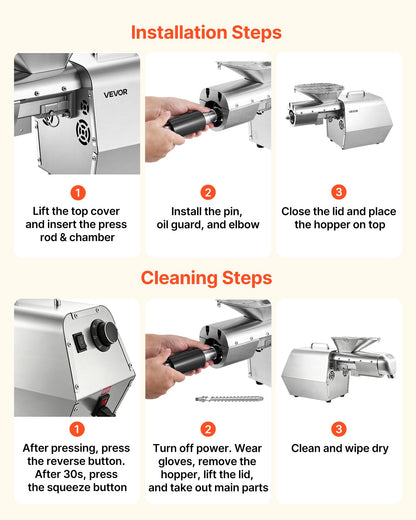 Installation Steps

VEVOR

1
Lift the top cover and insert the press rod & chamber

2
Install the pin, oil guard, and elbow

VEVOR

3
Close the lid and place the hopper on top

Cleaning Steps

1
After pressing, press the reverse button. After 30s, press the squeeze button

2
Turn off power. Wear gloves, remove the hopper, lift the lid, and take out main parts

3
Clean and wipe dry