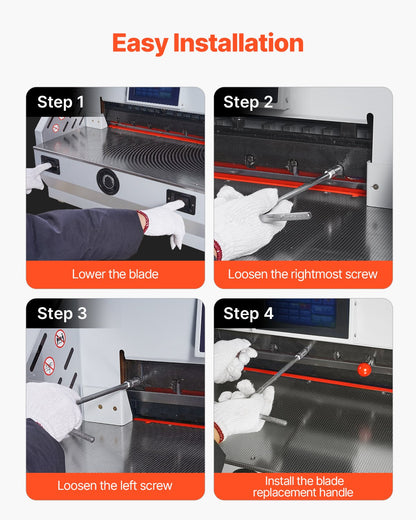 Easy Installation

Step 1

Lower the blade

Step 2

Loosen the rightmost screw

Step 3

Loosen the left screw

Step 4

Install the blade replacement handle