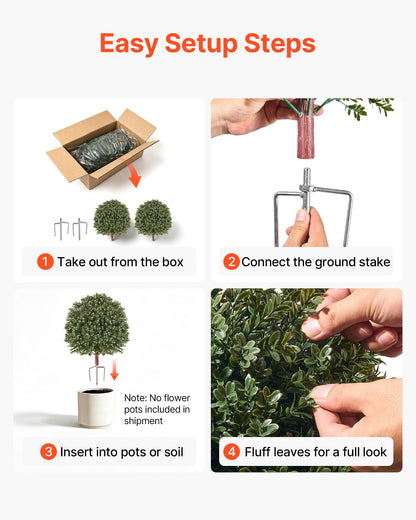 Easy Setup Steps

1 Take out from the box

2 Connect the ground stake

Note: No flower pots included in shipment

3 Insert into pots or soil

4 Fluff leaves for a full look