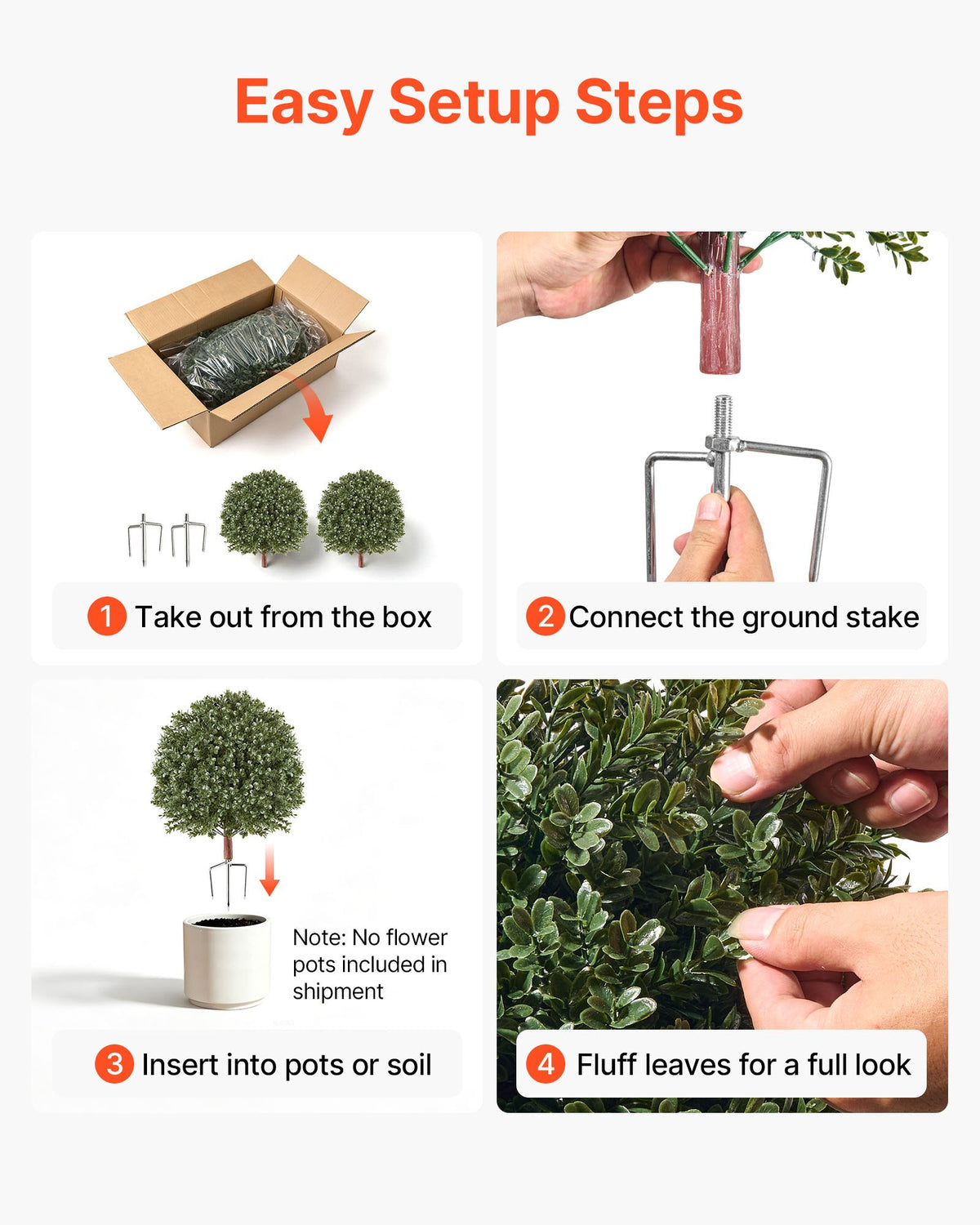 Easy Setup Steps

1 Take out from the box

2 Connect the ground stake

Note: No flower pots included in shipment

3 Insert into pots or soil

4 Fluff leaves for a full look