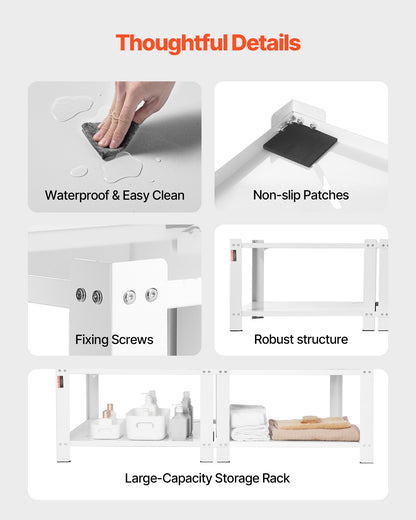 Thoughtful Details

Waterproof & Easy Clean

Non-slip Patches

Fixing Screws

Robust structure

Large-Capacity Storage Rack