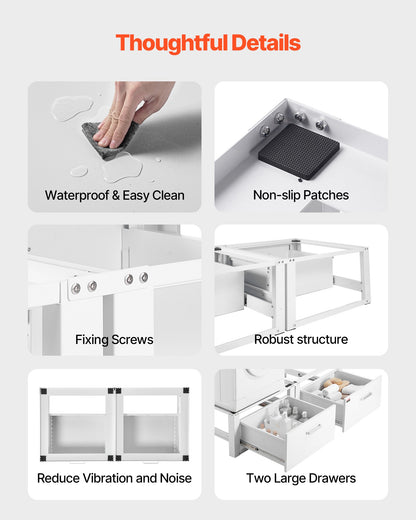 Thoughtful Details

Waterproof & Easy Clean

Non-slip Patches

Fixing Screws

Robust structure

Reduce Vibration and Noise

Two Large Drawers