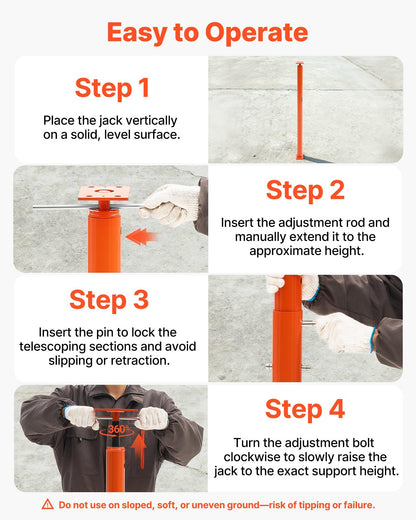 Easy to Operate

Step 1

Place the jack vertically on a solid, level surface.

Step 2

Insert the adjustment rod and manually extend it to the approximate height.

Step 3

Insert the pin to lock the telescoping sections and avoid slipping or retraction.

360°

Step 4

Turn the adjustment bolt clockwise to slowly raise the jack to the exact support height.

Do not use on sloped, soft, or uneven ground—risk of tipping or failure.