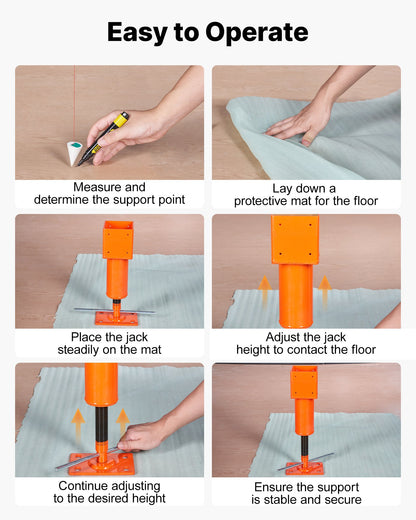 Easy to Operate

Measure and determine the support point

Lay down a protective mat for the floor

Place the jack steadily on the mat

Adjust the jack height to contact the floor

Continue adjusting to the desired height

Ensure the support is stable and secure