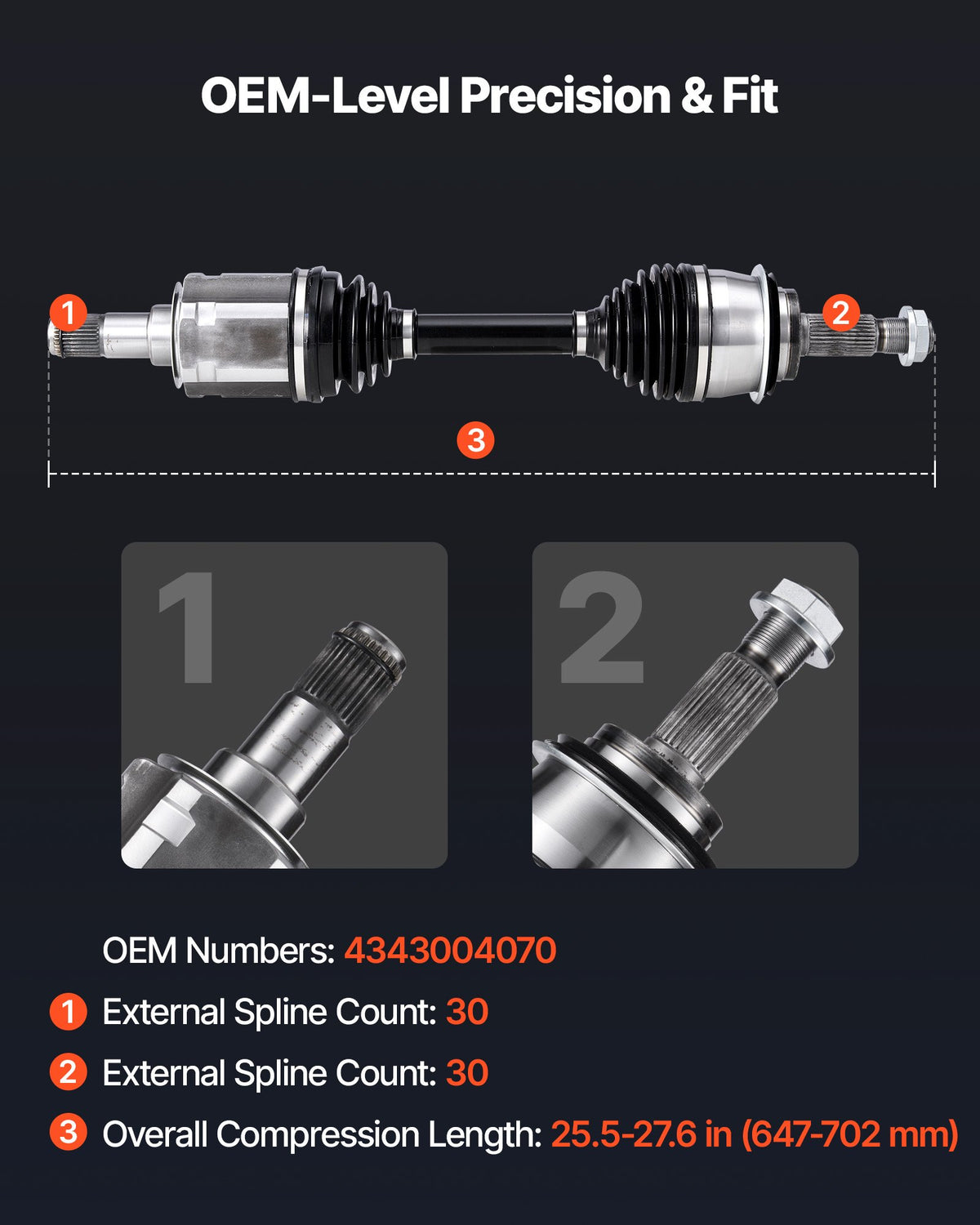 OEM-Level Precision & Fit

1

2

3

1

2

OEM Numbers: 4343004070

1 External Spline Count: 30

2 External Spline Count: 30

3 Overall Compression Length: 25.5-27.6 in (647-702 mm)