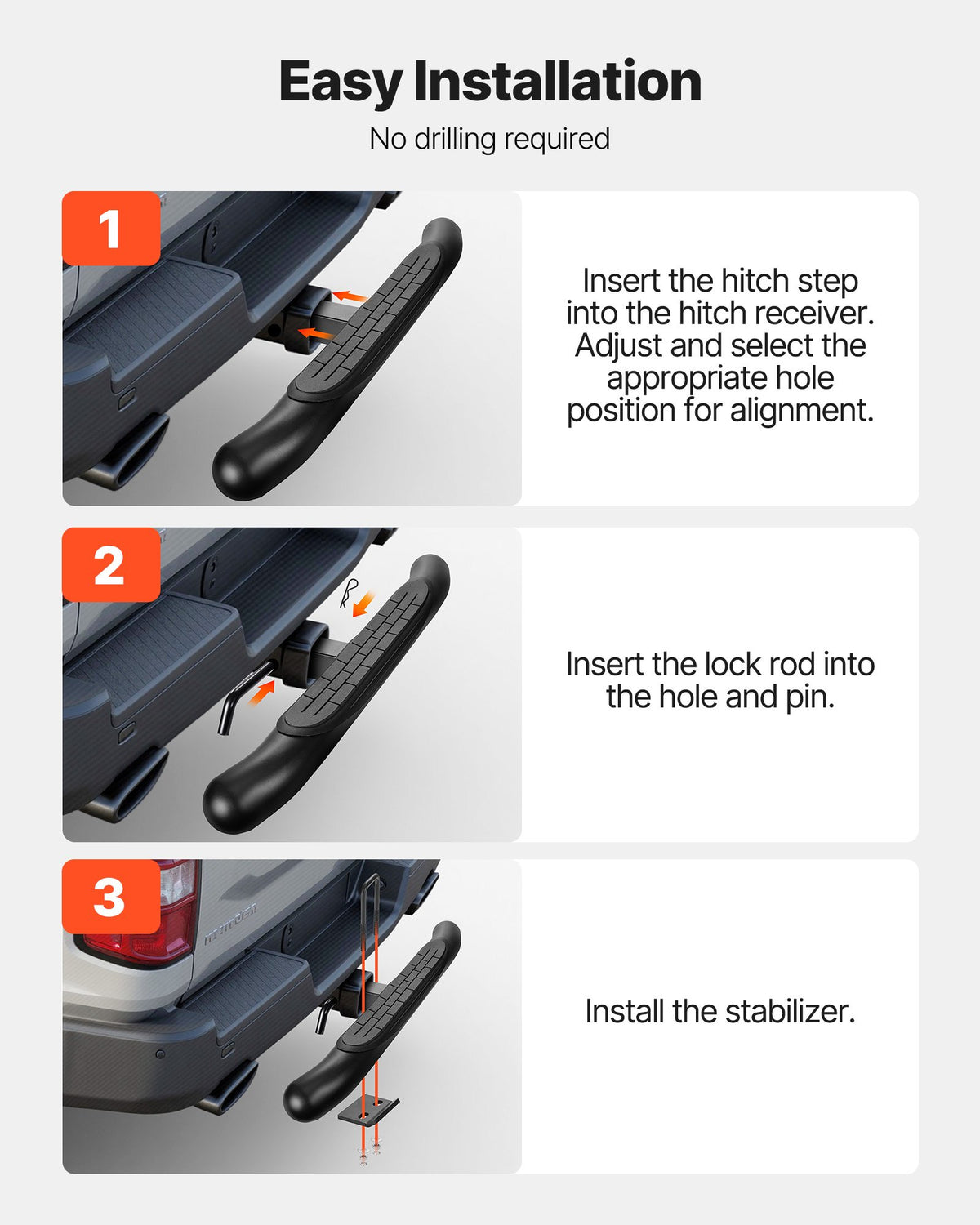 Easy Installation

No drilling required

1

Insert the hitch step into the hitch receiver. Adjust and select the appropriate hole position for alignment.

2

Insert the lock rod into the hole and pin.

3

Install the stabilizer.