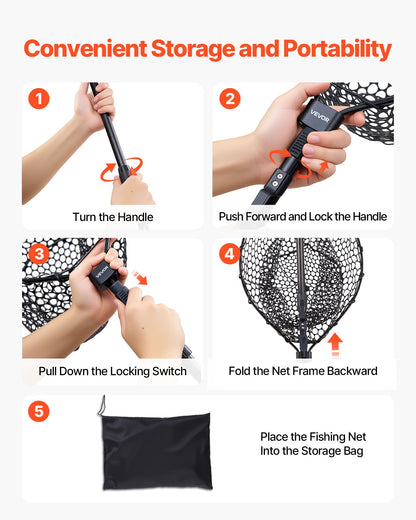 Convenient Storage and Portability

1

Turn the Handle

2

VEVOR

Push Forward and Lock the Handle

3

VEVOR

Pull Down the Locking Switch

4

Fold the Net Frame Backward

5

Place the Fishing Net Into the Storage Bag