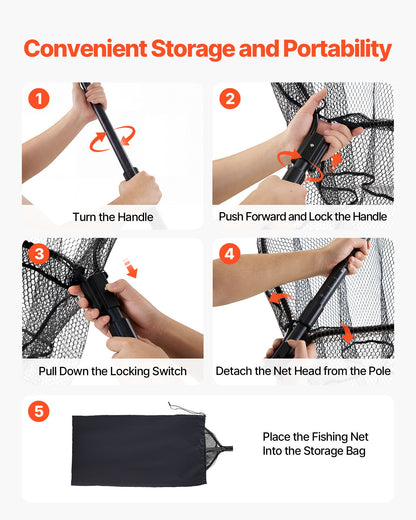 Convenient Storage and Portability

1

Turn the Handle

2

Push Forward and Lock the Handle

3

Pull Down the Locking Switch

4

Detach the Net Head from the Pole

5

Place the Fishing Net Into the Storage Bag