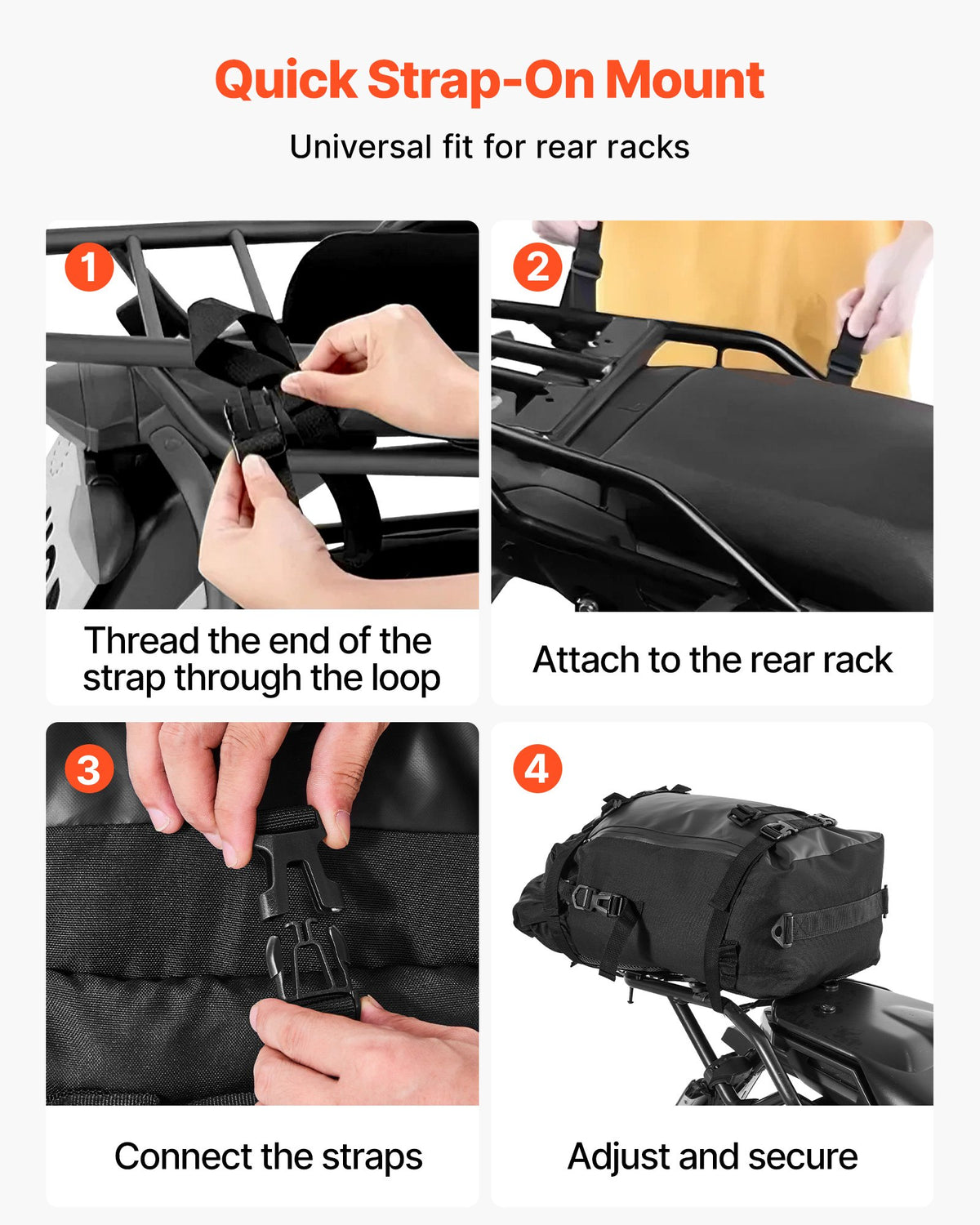 Quick Strap-On Mount

Universal fit for rear racks

1

Thread the end of the strap through the loop

2

Attach to the rear rack

3

Connect the straps

4

Adjust and secure