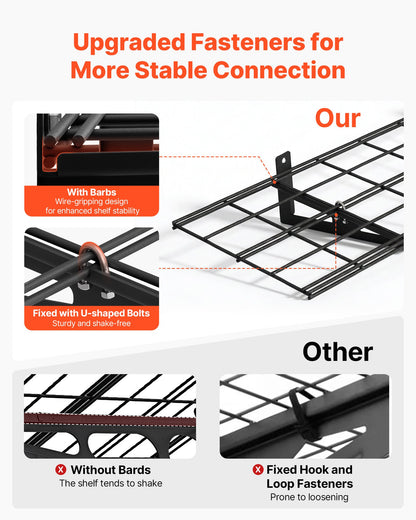 Upgraded Fasteners for More Stable Connection

Our

With Barbs
Wire-gripping design for enhanced shelf stability

Fixed with U-shaped Bolts
Sturdy and shake-free

Other

Without Bards
The shelf tends to shake

Fixed Hook and Loop Fasteners
Prone to loosening