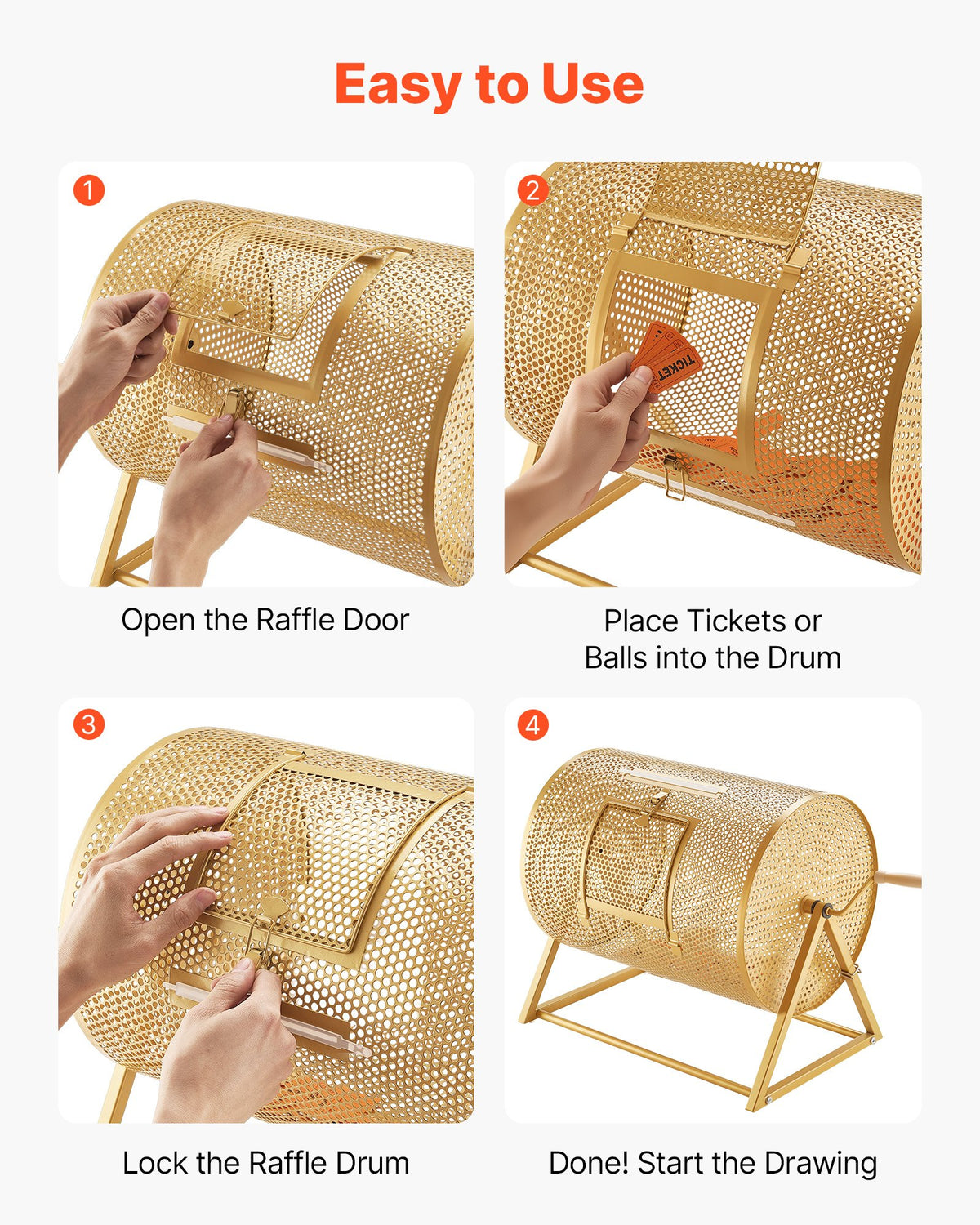 Easy to Use

1

Open the Raffle Door

2

TICKET

Place Tickets or Balls into the Drum

3

Lock the Raffle Drum

4

Done! Start the Drawing