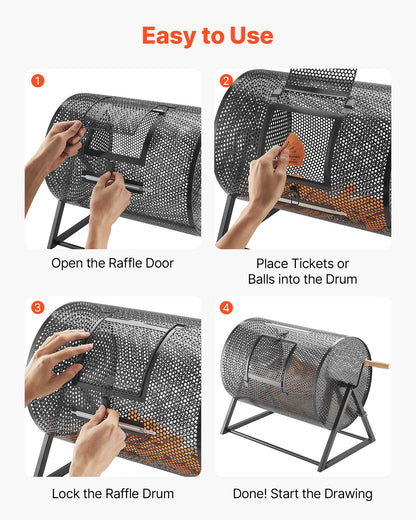 Easy to Use

1

Open the Raffle Door

2

Place Tickets or Balls into the Drum

3

Lock the Raffle Drum

4

Done! Start the Drawing