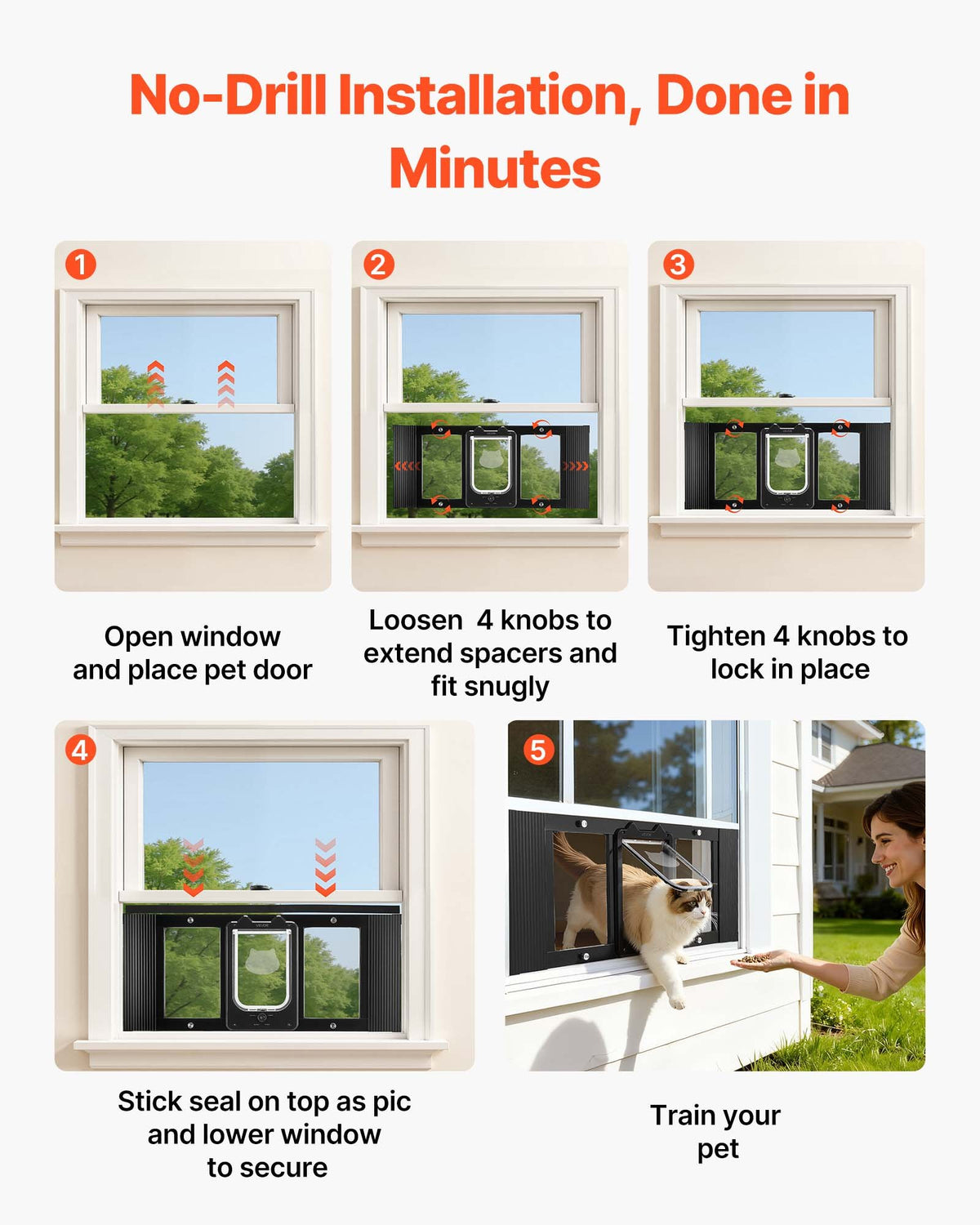 No-Drill Installation, Done in Minutes

1

Open window and place pet door

2

Loosen  4 knobs to extend spacers and fit snugly

3

Tighten 4 knobs to lock in place

4

Stick seal on top as pic and lower window to secure

5

Train your pet