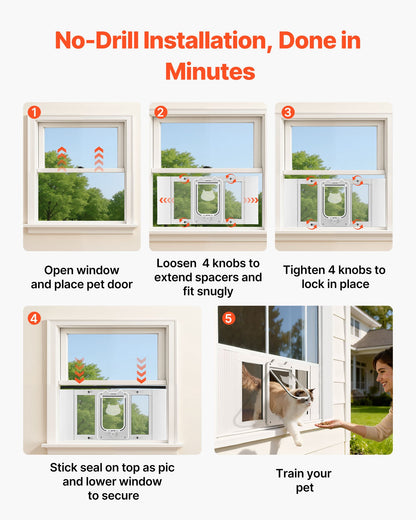 No-Drill Installation, Done in Minutes

1

Open window and place pet door

2

Loosen 4 knobs to extend spacers and fit snugly

3

Tighten 4 knobs to lock in place

4

Stick seal on top as pic and lower window to secure

5

Train your pet