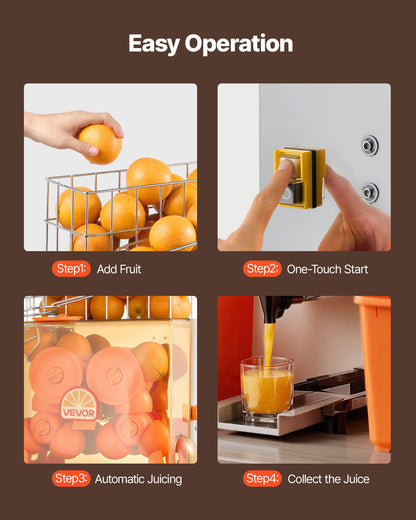 Easy Operation

Step1: Add Fruit

Step2: One-Touch Start

VEVOR

Step3: Automatic Juicing

Step4: Collect the Juice