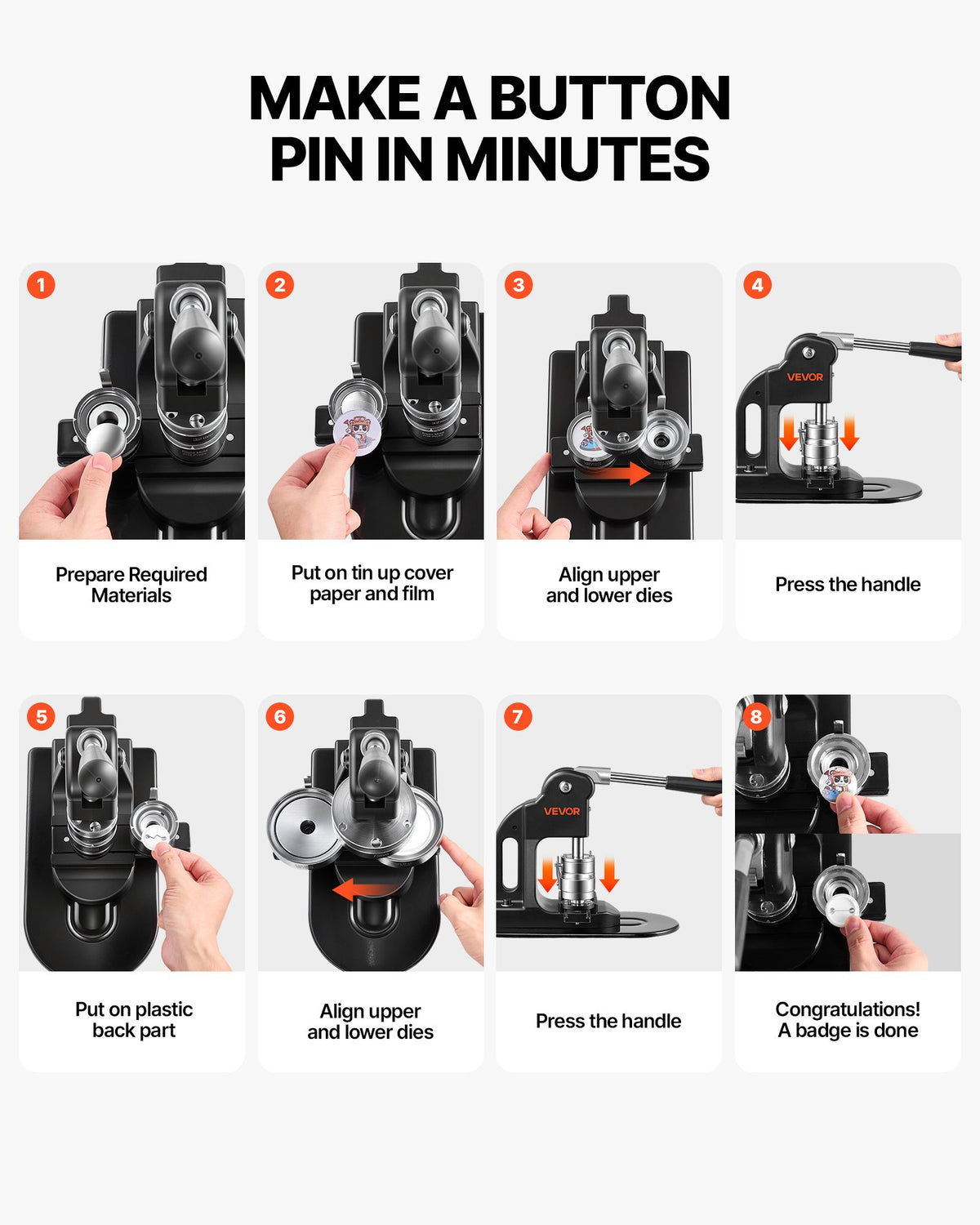 MAKE A BUTTON PIN IN MINUTES

1

Prepare Required Materials

2

Put on tin up cover paper and film

3

Align upper and lower dies

4

VEVOR

Press the handle

5

Put on plastic back part

6

Align upper and lower dies

7

VEVOR

Press the handle

8

Congratulations! A badge is done