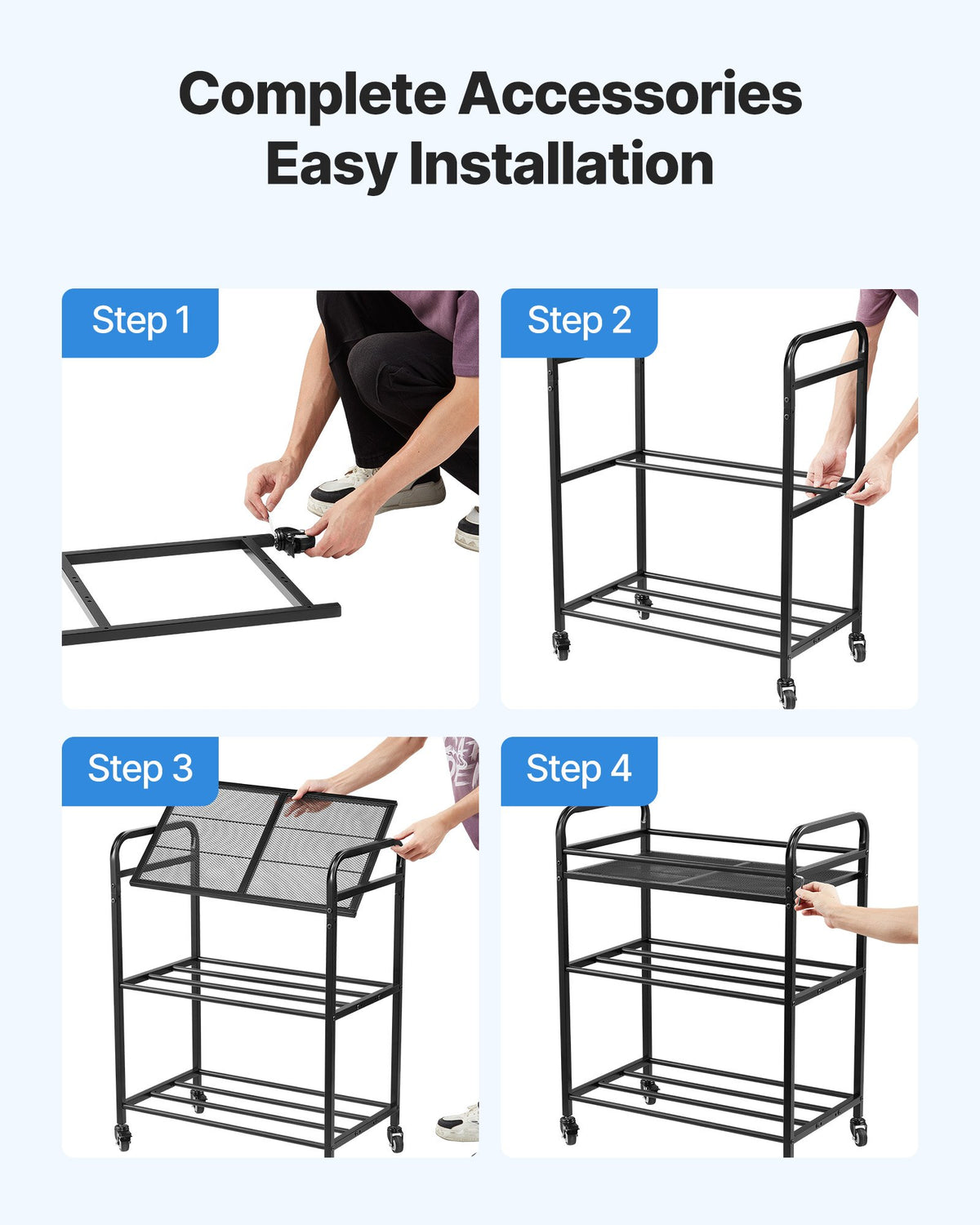 Complete Accessories
Easy Installation

Step 1

Step 2

Step 3

Step 4