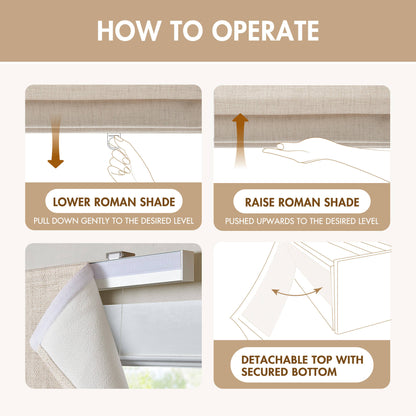 HOW TO OPERATE

LOWER ROMAN SHADE

PULL DOWN GENTLY TO THE DESIRED LEVEL

RAISE ROMAN SHADE

PUSHED UPWARDS TO THE DESIRED LEVEL

DETACHABLE TOP WITH SECURED BOTTOM