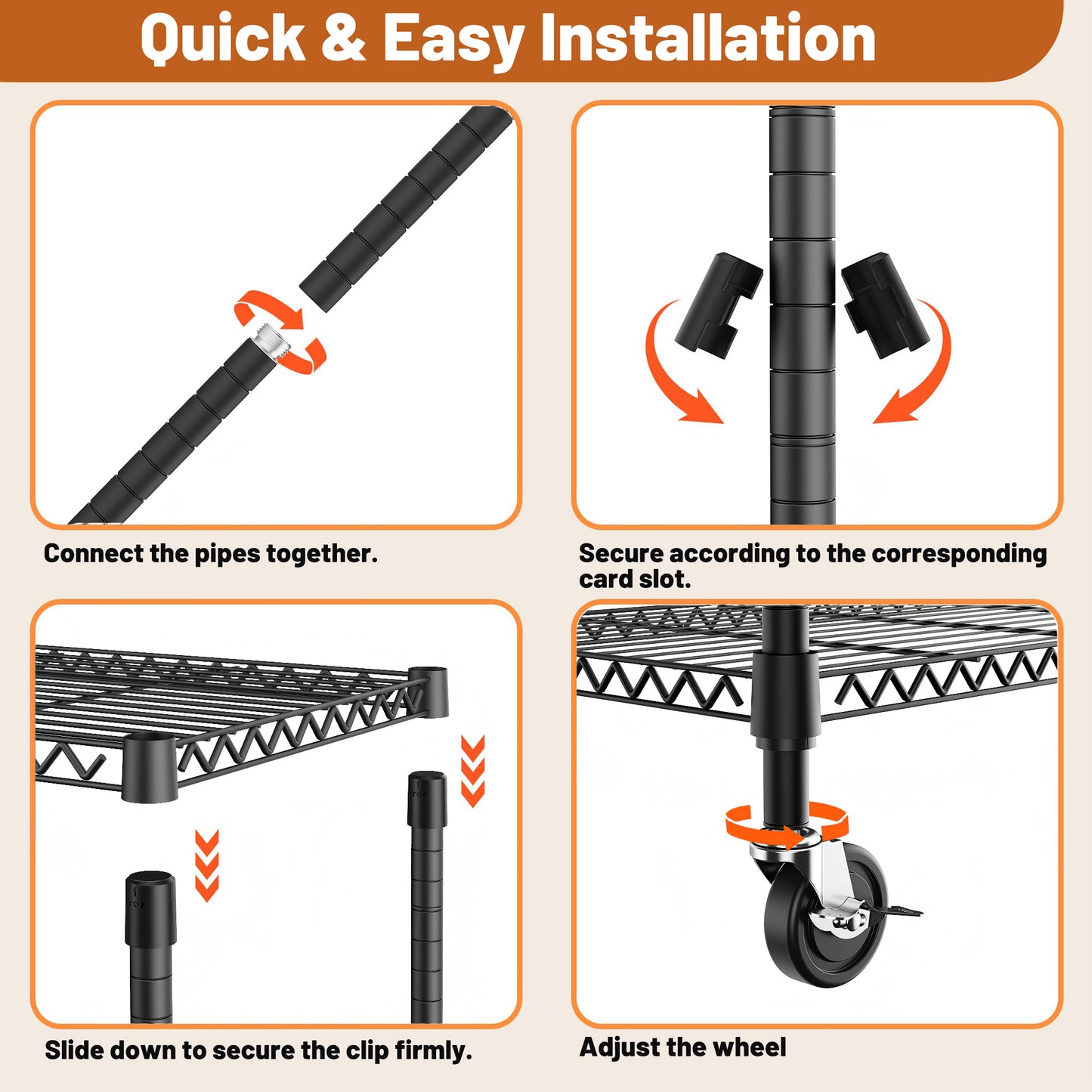 Quick & Easy Installation

Connect the pipes together.

Secure according to the corresponding card slot.

Slide down to secure the clip firmly.

Adjust the wheel