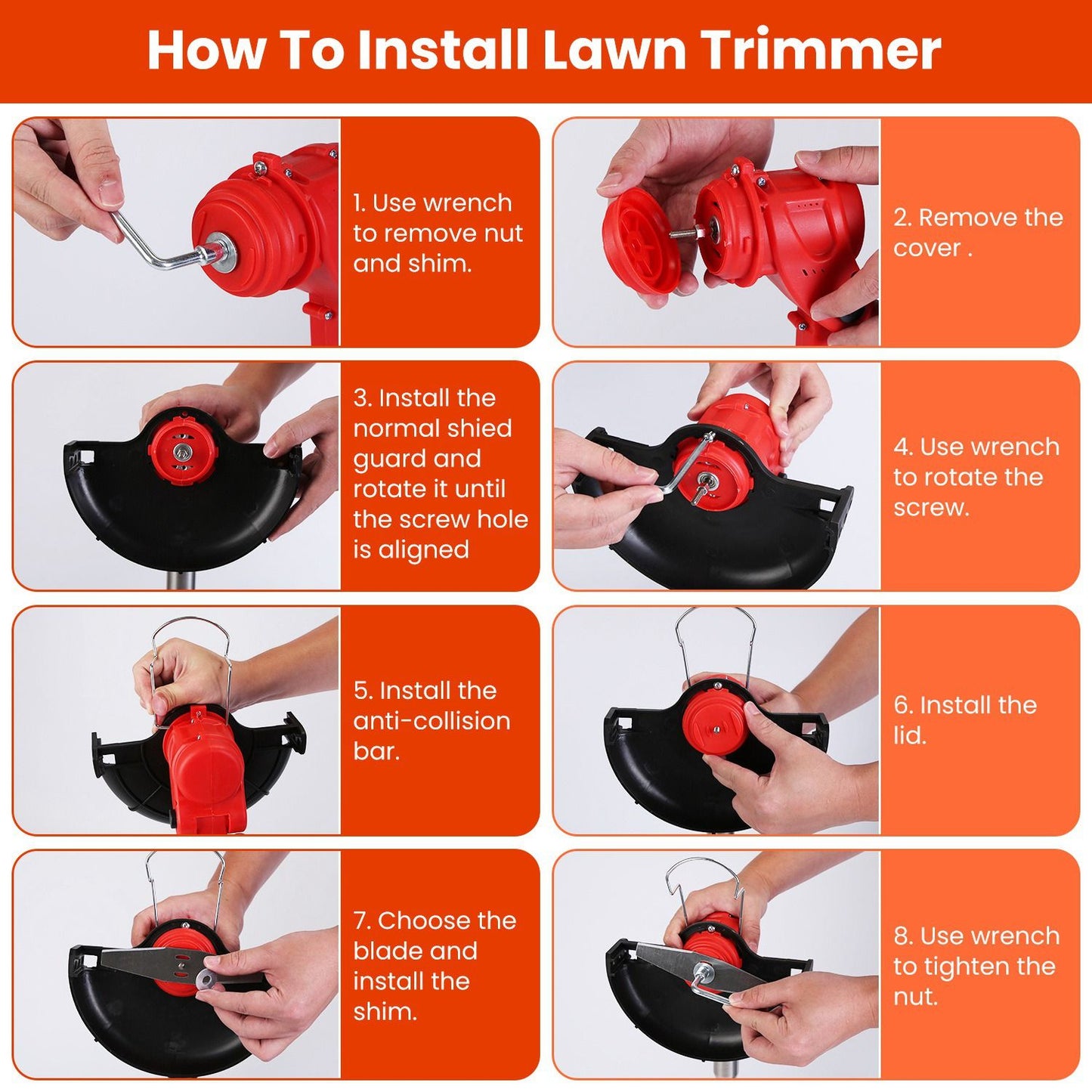 How To Install Lawn Trimmer

1. Use wrench to remove nut and shim.

2. Remove the cover .

3. Install the normal shied guard and rotate it until the screw hole is aligned

4. Use wrench to rotate the screw.

5. Install the anti-collision bar.

6. Install the lid.

7. Choose the blade and install the shim.

8. Use wrench to tighten the nut.