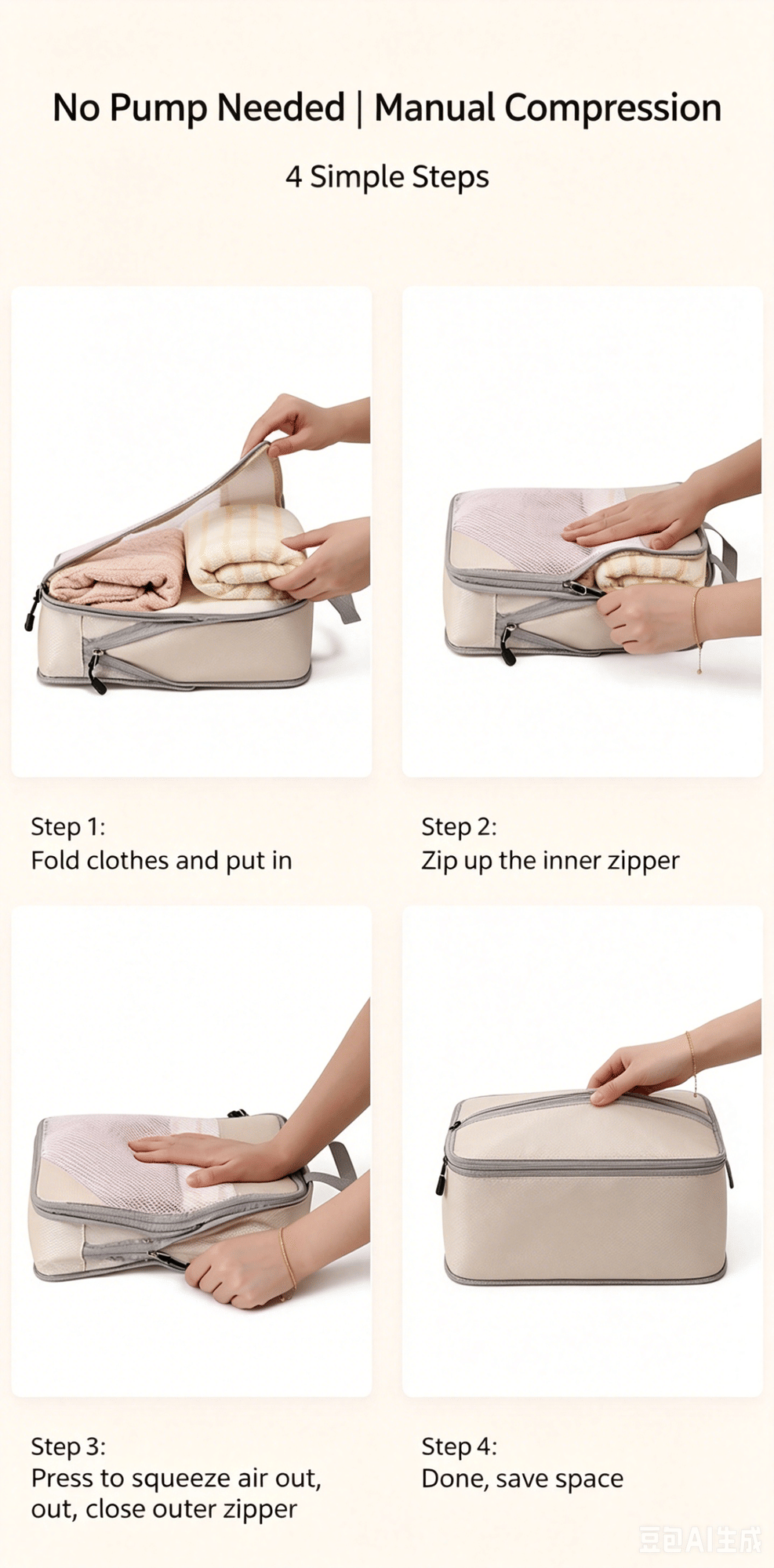 No Pump Needed | Manual Compression

4 Simple Steps

Step 1:
Fold clothes and put in

Step 2:
Zip up the inner zipper

Step 3:
Press to squeeze air out, out, close outer zipper

Step 4:
Done, save space

豆包AI生成