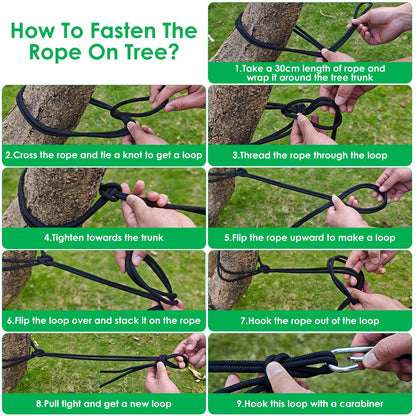 How To Fasten The Rope On Tree?

1.Take a 30cm length of rope and wrap it around the tree trunk

2.Cross the rope and tie a knot to get a loop

3.Thread the rope through the loop

4.Tighten towards the trunk

5.Flip the rope upward to make a loop

6.Flip the loop over and stack it on the rope

7.Hook the rope out of the loop

8.Pull tight and get a new loop

9.Hook this loop with a carabiner