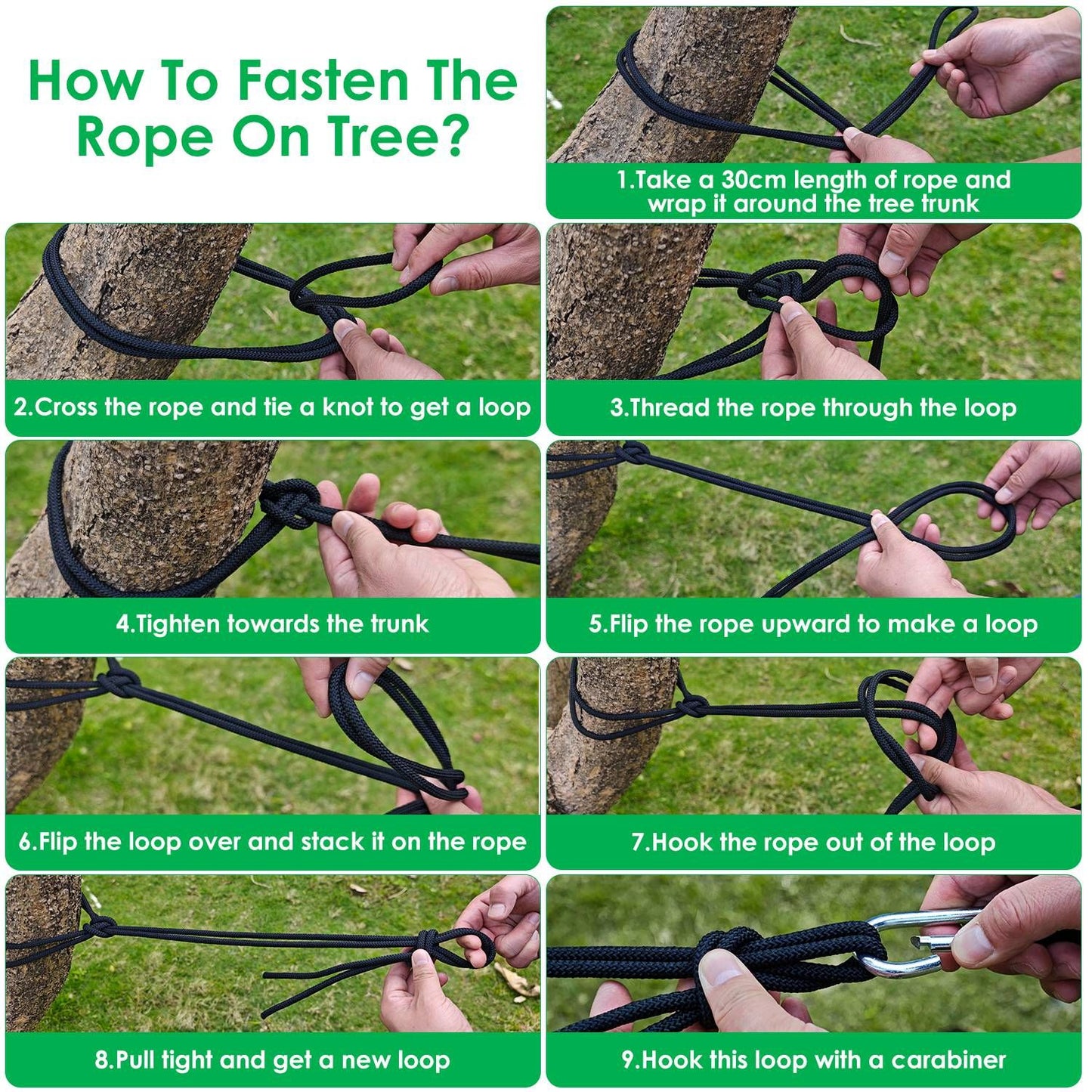 How To Fasten The Rope On Tree?

1.Take a 30cm length of rope and wrap it around the tree trunk

2.Cross the rope and tie a knot to get a loop

3.Thread the rope through the loop

4.Tighten towards the trunk

5.Flip the rope upward to make a loop

6.Flip the loop over and stack it on the rope

7.Hook the rope out of the loop

8.Pull tight and get a new loop

9.Hook this loop with a carabiner