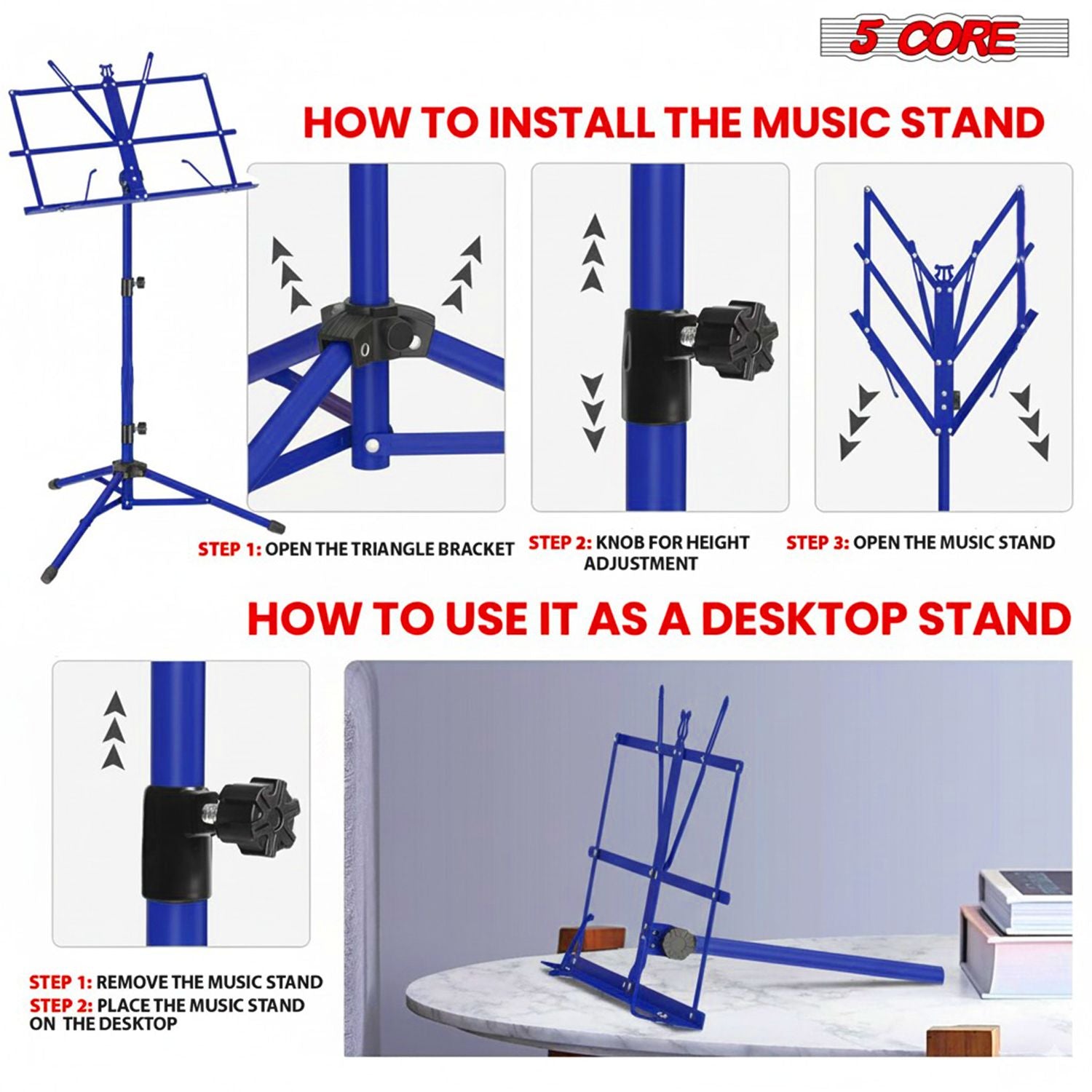 5 CORE

HOW TO INSTALL THE MUSIC STAND

STEP 1: OPEN THE TRIANGLE BRACKET

STEP 2: KNOB FOR HEIGHT ADJUSTMENT

STEP 3: OPEN THE MUSIC STAND

HOW TO USE IT AS A DESKTOP STAND

STEP 1: REMOVE THE MUSIC STAND
STEP 2: PLACE THE MUSIC STAND ON THE DESKTOP