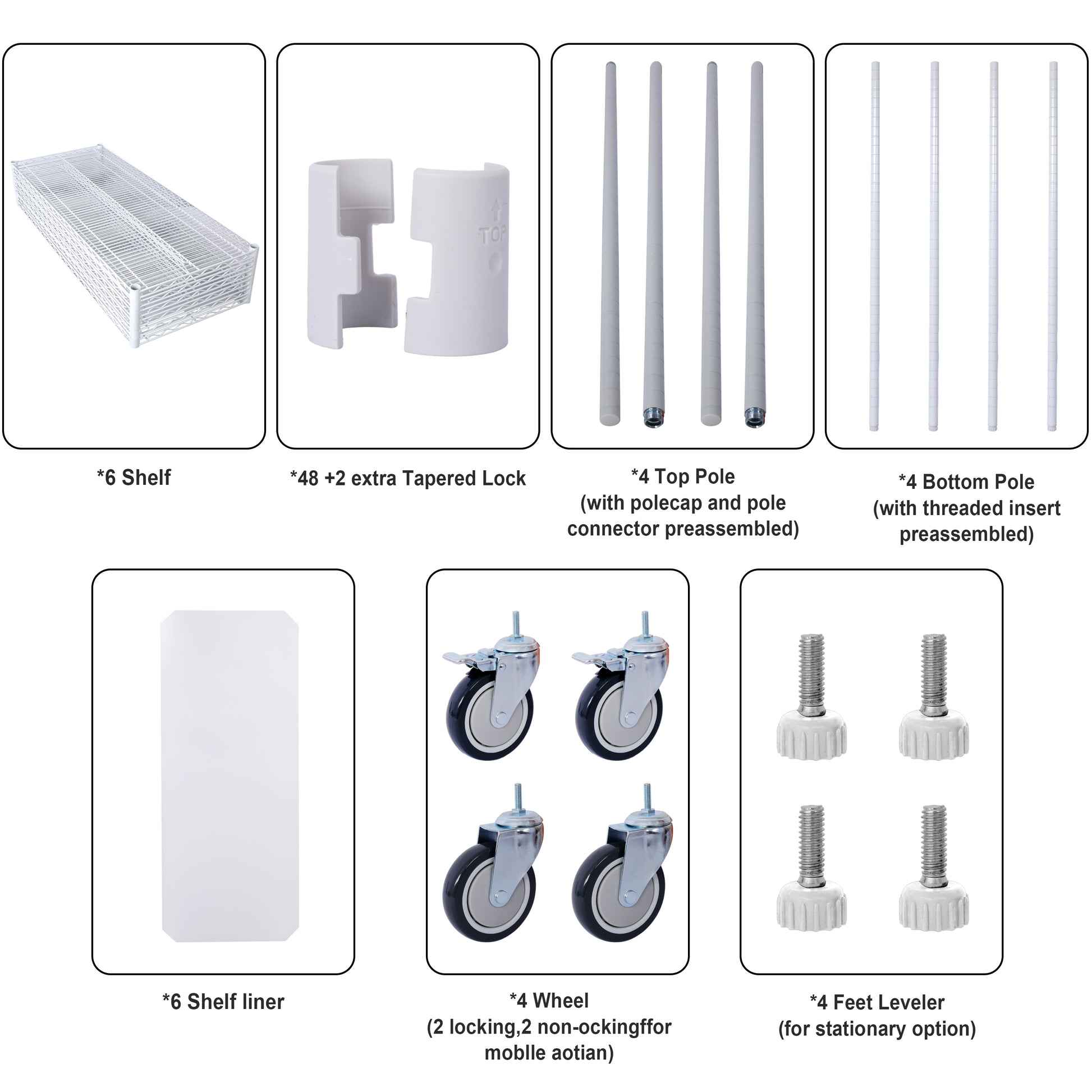 TOP

*6 Shelf

*48 +2 extra Tapered Lock

*4 Top Pole
(with polecap and pole
connector preassembled)

*4 Bottom Pole
(with threaded insert
preassembled)

*6 Shelf liner

*4 Wheel
(2 locking,2 non-ockingffor
moblle aotian)

*4 Feet Leveler
(for stationary option)