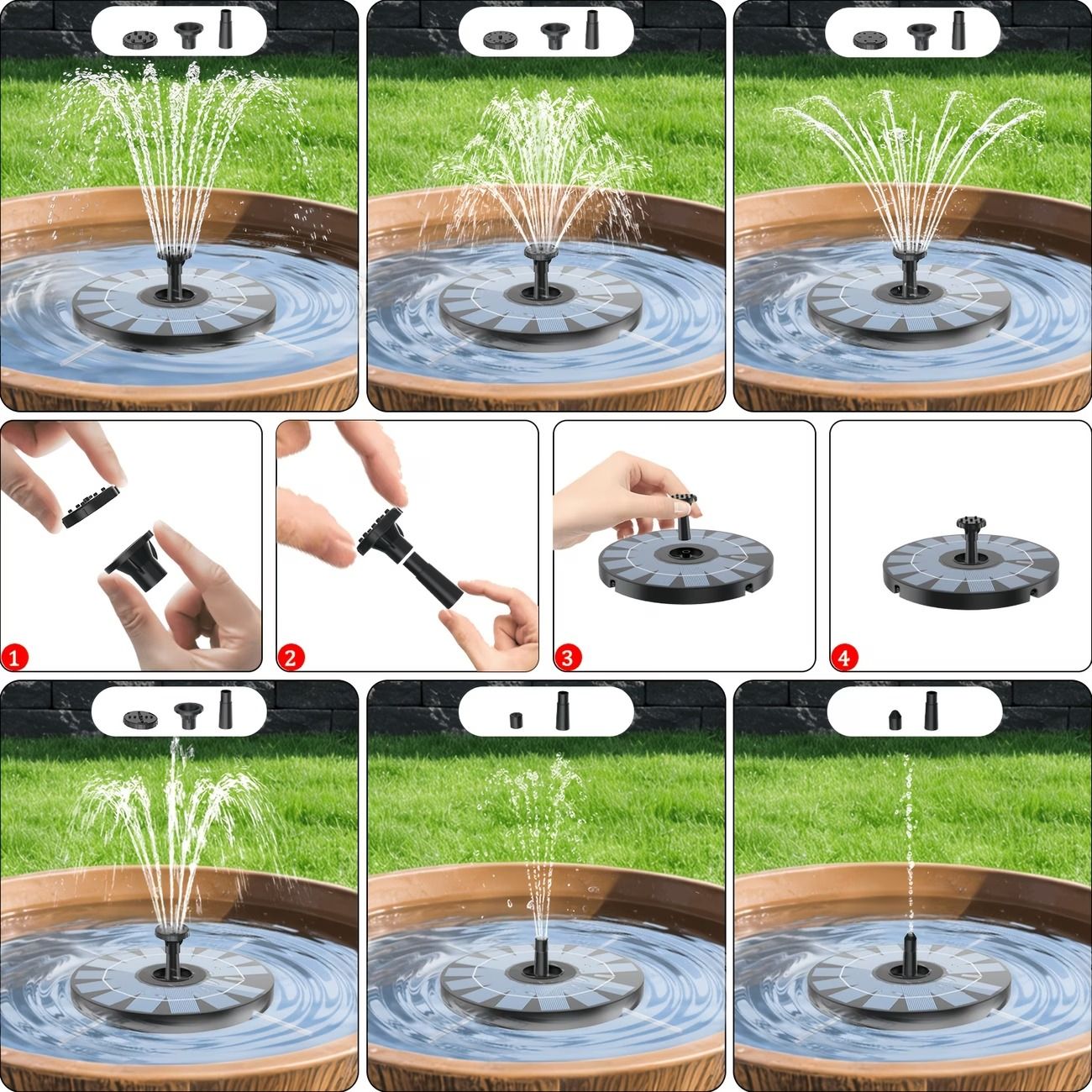 1

2

3

4